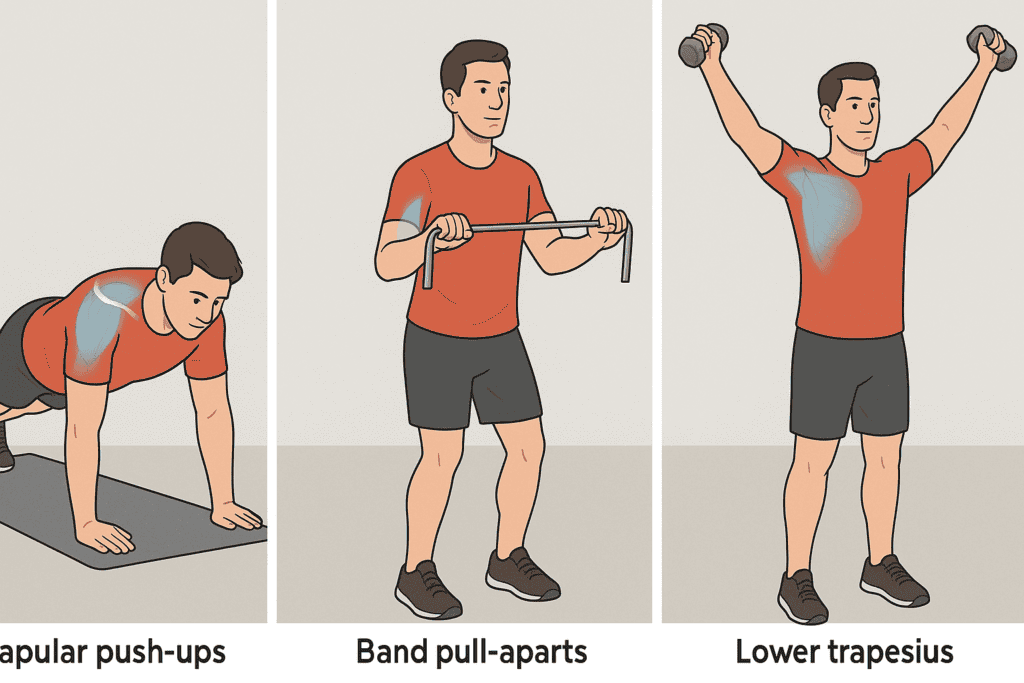 apular push-ups

Band pull-aparts

Lower trapesius